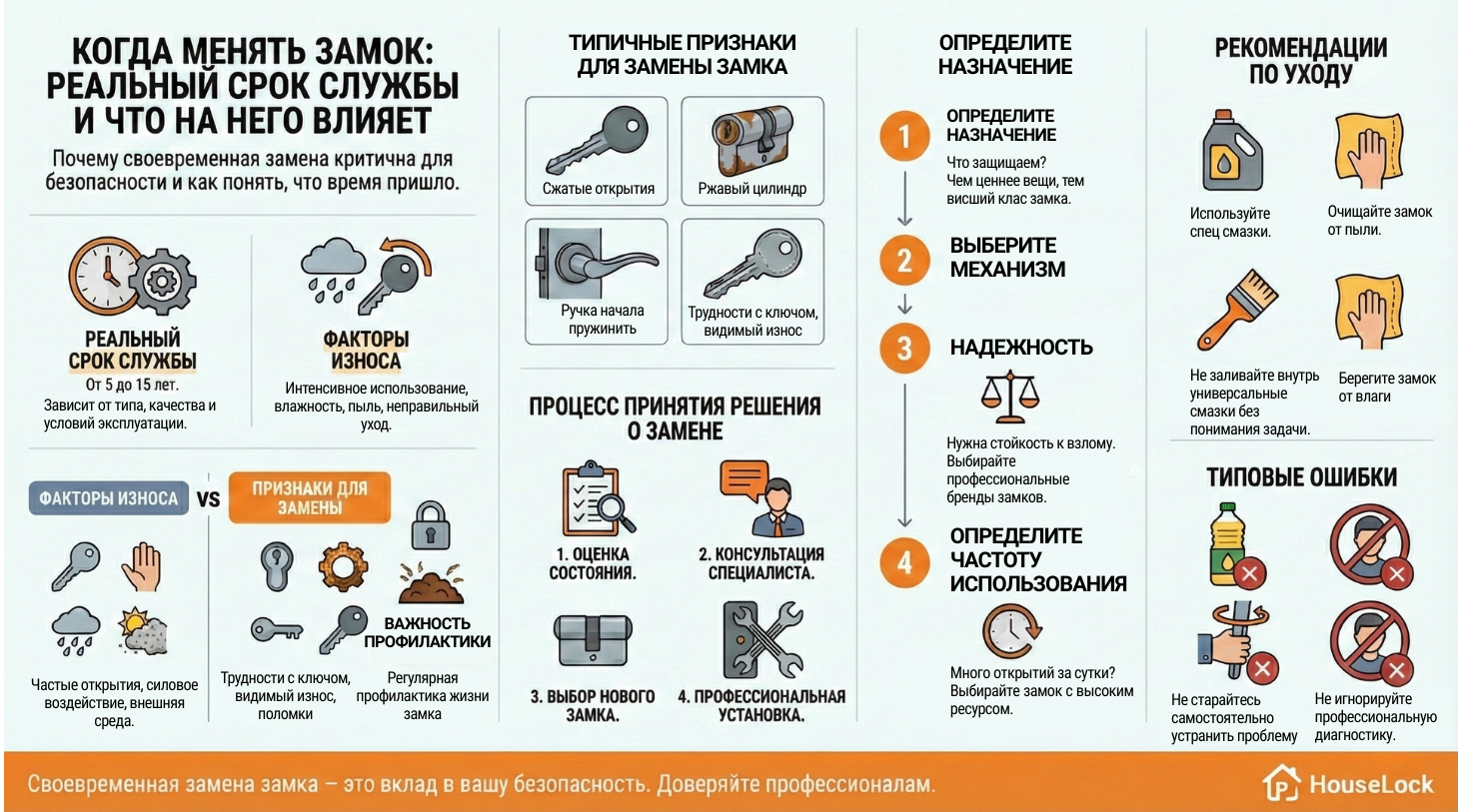 КОГДА МЕНЯТЬ ЗАМОК: РЕАЛЬНЫЙ СРОК СЛУЖБЫ И ЧТО НА НЕГО ВЛИЯЕТ

Почему своевременная замена критична для безопасности и как понять, что время пришло.

РЕАЛЬНЫЙ СРОК СЛУЖБЫ
От 5 до 15 лет.
Зависит от типа, качества и условий эксплуатации.

ФАКТОРЫ ИЗНОСА
Интенсивное использование, влажность, пыль, неправильный уход.

ФАКТОРЫ ИЗНОСА VS ПРИЗНАКИ ДЛЯ ЗАМЕНЫ

Частые открытия, силовое воздействие, внешняя среда.

Трудности с ключом, видимый износ, поломки

ВАЖНОСТЬ ПРОФИЛАКТИКИ
Регулярная профилактика жизни замка

ТИПИЧНЫЕ ПРИЗНАКИ ДЛЯ ЗАМЕНЫ ЗАМКА

Сжатые открытия
Ржавый цилиндр
Ручка начала пружинить
Трудности с ключом, видимый износ

ПРОЦЕСС ПРИНЯТИЯ РЕШЕНИЯ О ЗАМЕНЕ

1. ОЦЕНКА СОСТОЯНИЯ.
2. КОНСУЛЬТАЦИЯ СПЕЦИАЛИСТА.
3. ВЫБОР НОВОГО ЗАМКА.
4. ПРОФЕССИОНАЛЬНАЯ УСТАНОВКА.

ОПРЕДЕЛИТЕ НАЗНАЧЕНИЕ

1 ОПРЕДЕЛИТЕ НАЗНАЧЕНИЕ
Что защищаем? Чем ценнее вещи, тем висший клас замка.

2 ВЫБЕРИТЕ МЕХАНИЗМ

3 НАДЕЖНОСТЬ
Нужна стойкость к взлому. Выбирайте профессиональные бренды замков.

4 ОПРЕДЕЛИТЕ ЧАСТОТУ ИСПОЛЬЗОВАНИЯ
Много открытий за сутки? Выбирайте замок с высоким ресурсом.

РЕКОМЕНДАЦИИ ПО УХОДУ

Используйте спец смазки.
Очищайте замок от пыли.
Не заливайте внутрь универсальные смазки без понимания задачи.
Берегите замок от влаги

ТИПОВЫЕ ОШИБКИ

Не старайтесь самостоятельно устранить проблему
Не игнорируйте профессиональную диагностику.

Своевременная замена замка – это вклад в вашу безопасность. Доверяйте профессионалам.

HouseLock